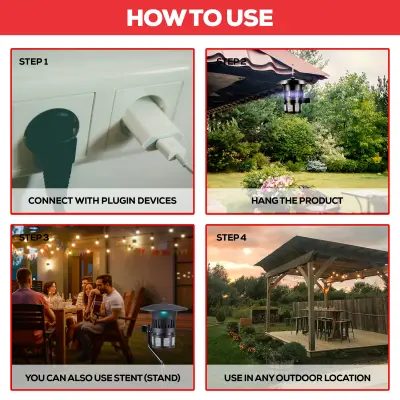 HOW TO USE

STEP 1

CONNECT WITH PLUGIN DEVICES

STEP 2

HANG THE PRODUCT

STEP 3

YOU CAN ALSO USE STENT (STAND)

STEP 4

USE IN ANY OUTDOOR LOCATION