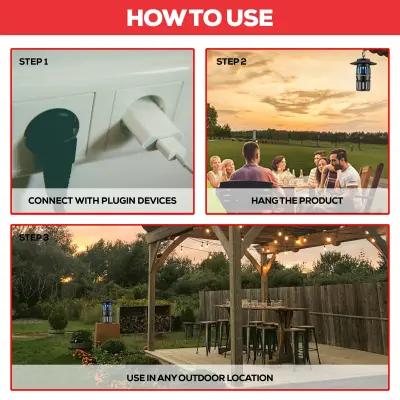 HOW TO USE

STEP 1

CONNECT WITH PLUGIN DEVICES

STEP 2

HANG THE PRODUCT

STEP 3

USE IN ANY OUTDOOR LOCATION